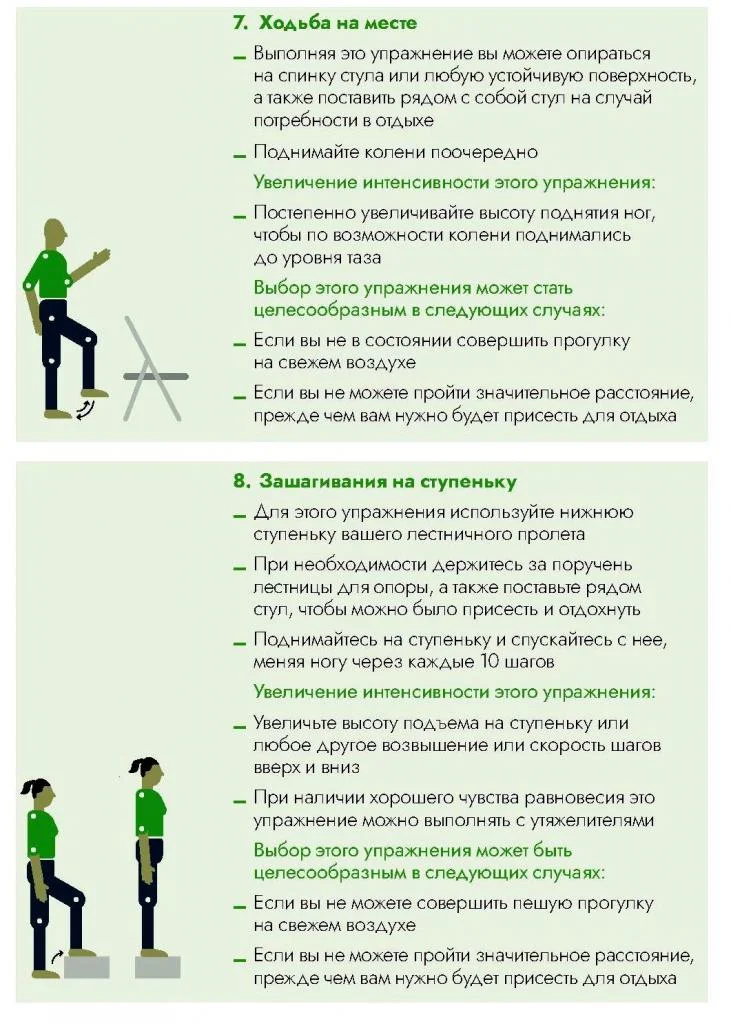 7. Ходьба на месте

– Выполняя это упражнение вы можете опираться на спинку стула или любую устойчивую поверхность, а также поставить рядом с собой стул на случай потребности в отдыхе

– Поднимайте колени поочередно

Увеличение интенсивности этого упражнения:

– Постепенно увеличивайте высоту поднятия ног, чтобы по возможности колени поднимались до уровня таза

Выбор этого упражнения может стать целесообразным в следующих случаях:

– Если вы не в состоянии совершить прогулку на свежем воздухе

– Если вы не можете пройти значительное расстояние, прежде чем вам нужно будет присесть для отдыха

8. Зашагивания на ступеньку

– Для этого упражнения используйте нижнюю ступеньку вашего лестничного пролета

– При необходимости держитесь за поручень лестницы для опоры, а также поставьте рядом стул, чтобы можно было присесть и отдохнуть

– Поднимайтесь на ступеньку и спускайтесь с нее, меняя ногу через каждые 10 шагов

Увеличение интенсивности этого упражнения:

– Увеличьте высоту подъема на ступеньку или любое другое возвышение или скорость шагов вверх и вниз

– При наличии хорошего чувства равновесия это упражнение можно выполнять с утяжелителями

Выбор этого упражнения может быть целесообразным в следующих случаях:

– Если вы не можете совершить пешую прогулку на свежем воздухе

– Если вы не можете пройти значительное расстояние, прежде чем вам нужно будет присесть для отдыха