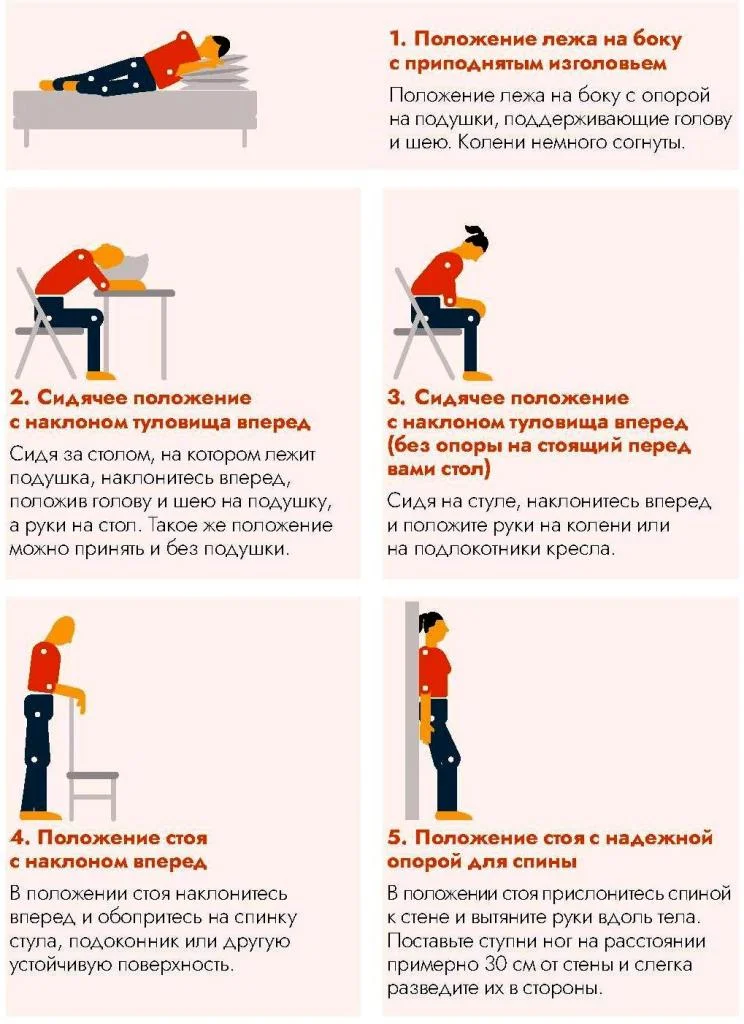 1. Положение лежа на боку с приподнятым изголовьем

Положение лежа на боку с опорой на подушки, поддерживающие голову и шею. Колени немного согнуты.

2. Сидячее положение с наклоном туловища вперед

Сидя за столом, на котором лежит подушка, наклонитесь вперед, положив голову и шею на подушку, а руки на стол. Такое же положение можно принять и без подушки.

3. Сидячее положение с наклоном туловища вперед (без опоры на стоящий перед вами стол)

Сидя на стуле, наклонитесь вперед и положите руки на колени или на подлокотники кресла.

4. Положение стоя с наклоном вперед

В положении стоя наклонитесь вперед и обопритесь на спинку стула, подоконник или другую устойчивую поверхность.

5. Положение стоя с надежной опорой для спины

В положении стоя прислонитесь спиной к стене и вытяните руки вдоль тела. Поставьте ступни ног на расстоянии примерно 30 см от стены и слегка разведите их в стороны.