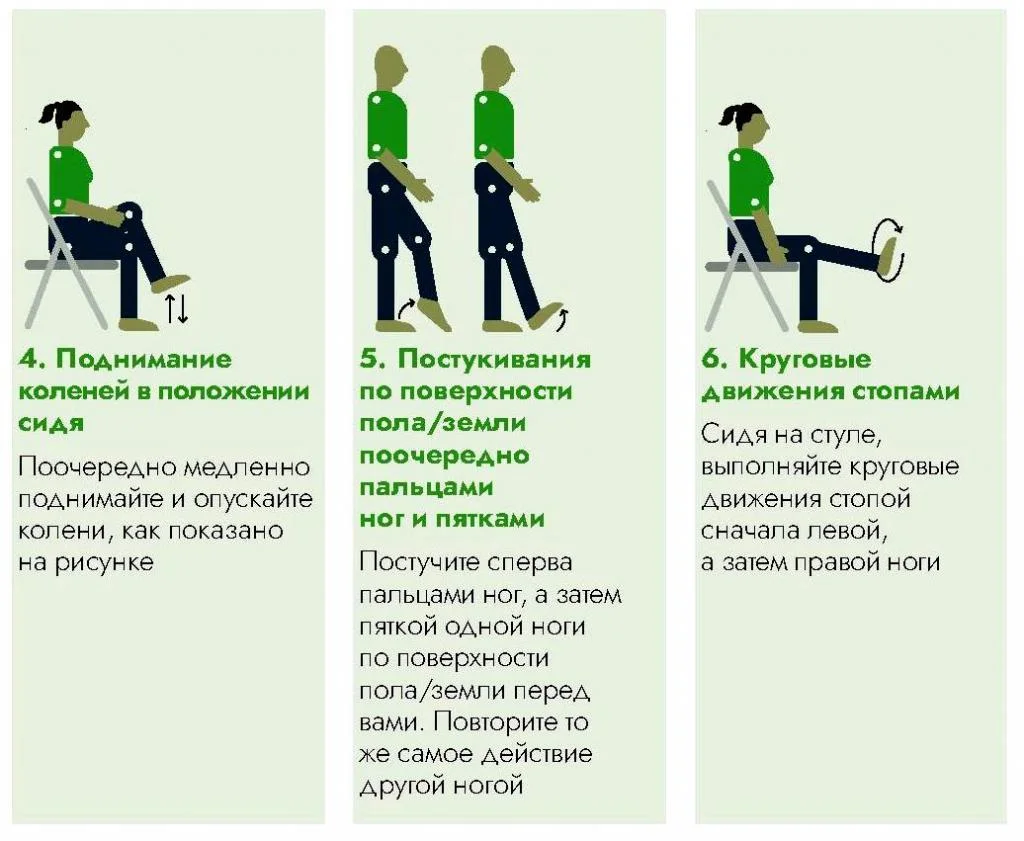 4. Поднимание коленей в положении сидя

Поочередно медленно поднимайте и опускайте колени, как показано на рисунке

5. Постукивания по поверхности пола/земли поочередно пальцами ног и пятками

Постучите сперва пальцами ног, а затем пяткой одной ноги по поверхности пола/земли перед вами. Повторите то же самое действие другой ногой

6. Круговые движения стопами

Сидя на стуле, выполняйте круговые движения стопой сначала левой, а затем правой ноги